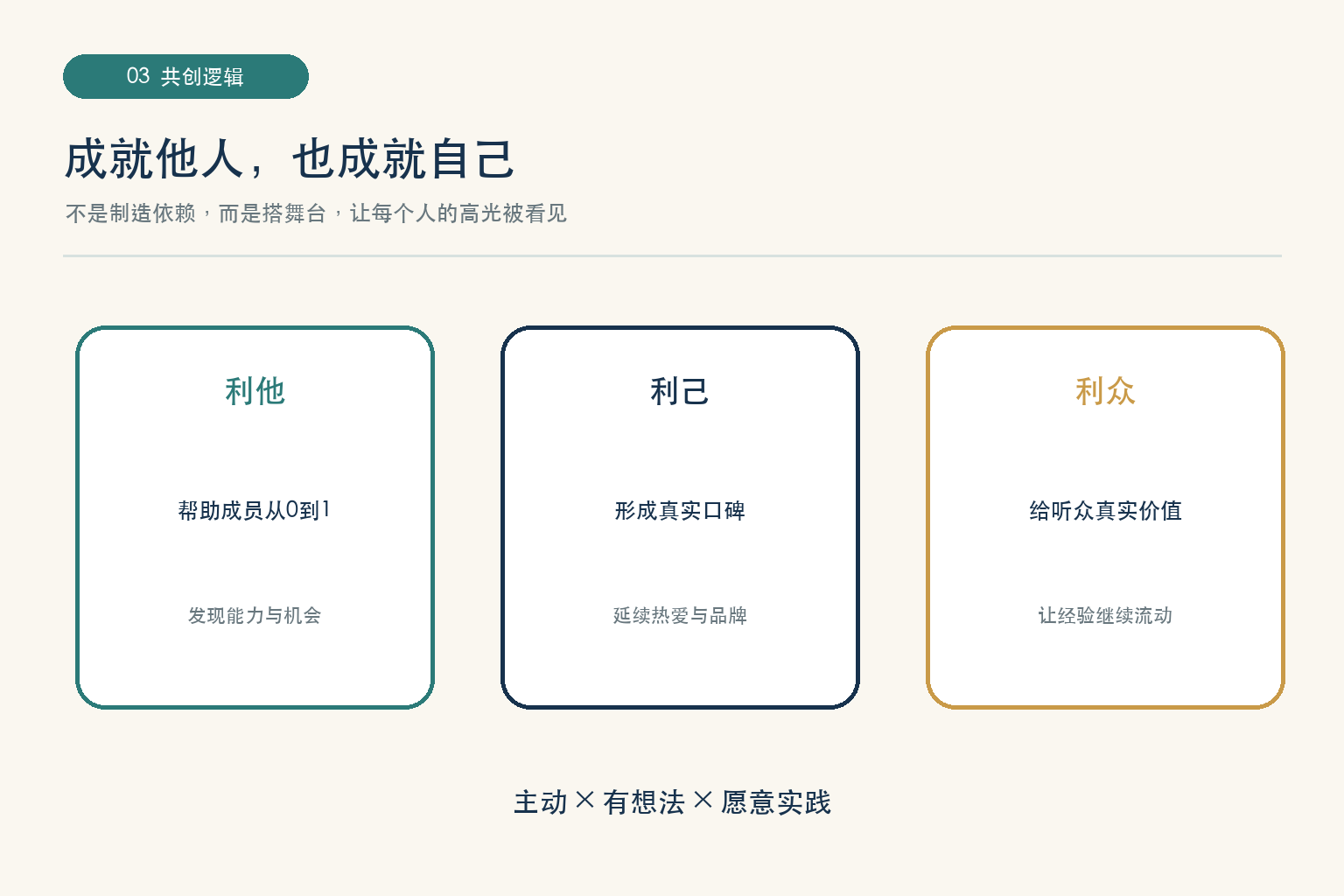 03 共创逻辑

成就他人，也成就自己

不是制造依赖，而是搭舞台，让每个人的高光被看见

利他

帮助成员从0到1

发现能力与机会

利己

形成真实口碑

延续热爱与品牌

利众

给听众真实价值

让经验继续流动

主动×有想法×愿意实践